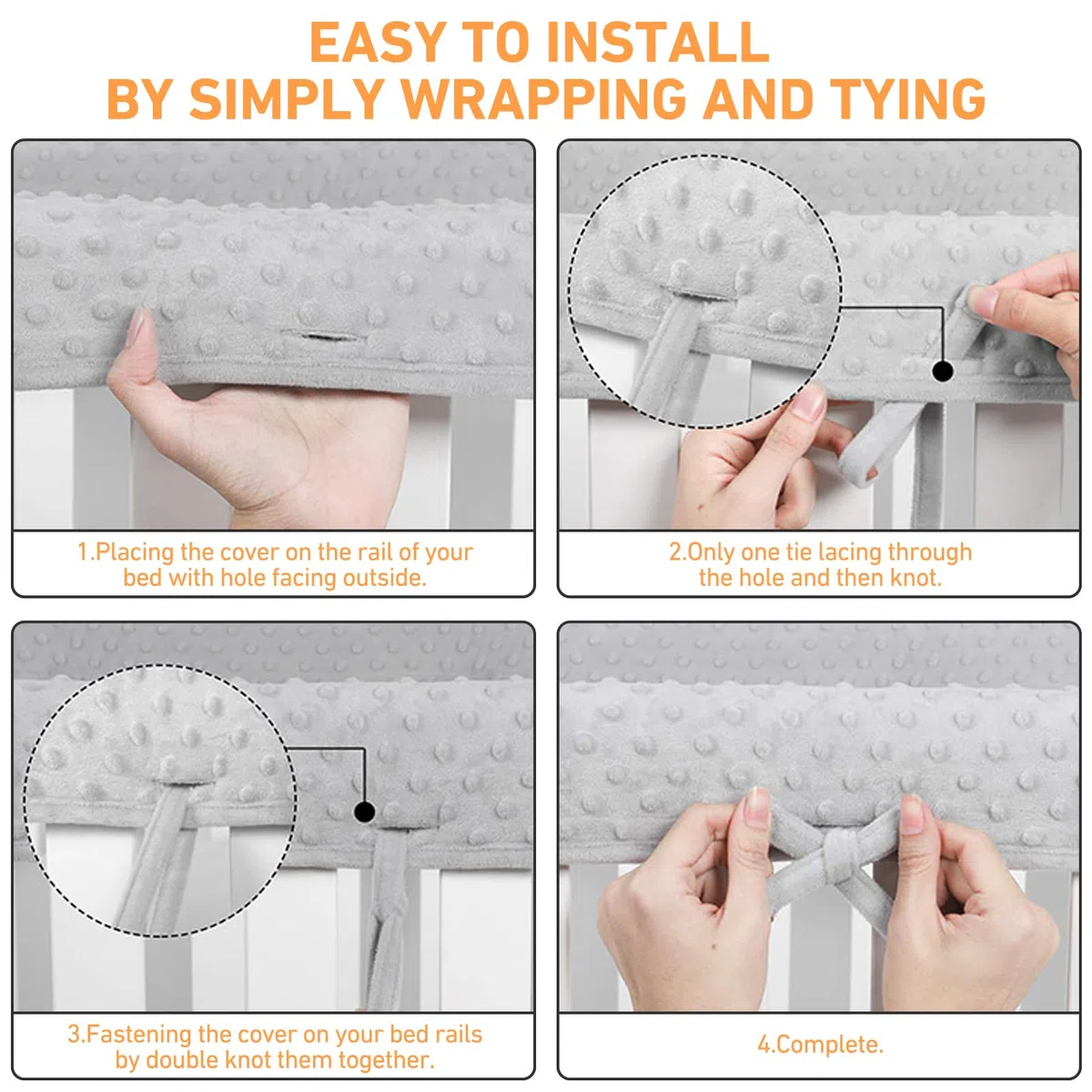 EASY TO INSTALL
BY SIMPLY WRAPPING AND TYING

1.Placing the cover on the rail of your bed with hole facing outside.

2.Only one tie lacing through the hole and then knot.

3.Fastening the cover on your bed rails by double knot them together.

4.Complete.