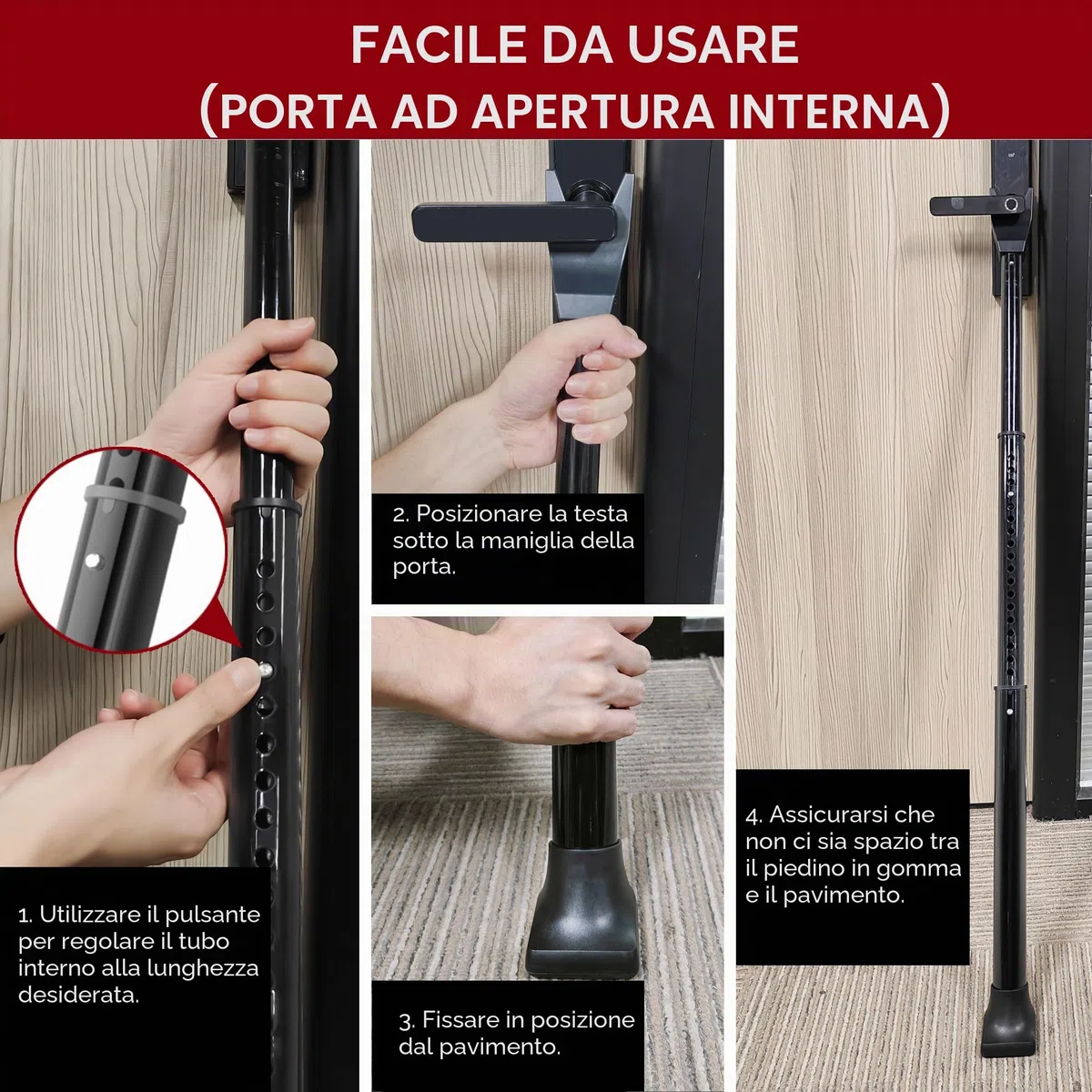 FACILE DA USARE
(PORTA AD APERTURA INTERNA)

1. Utilizzare il pulsante per regolare il tubo interno alla lunghezza desiderata.

2. Posizionare la testa sotto la maniglia della porta.

3. Fissare in posizione dal pavimento.

4. Assicurarsi che non ci sia spazio tra il piedino in gomma e il pavimento.