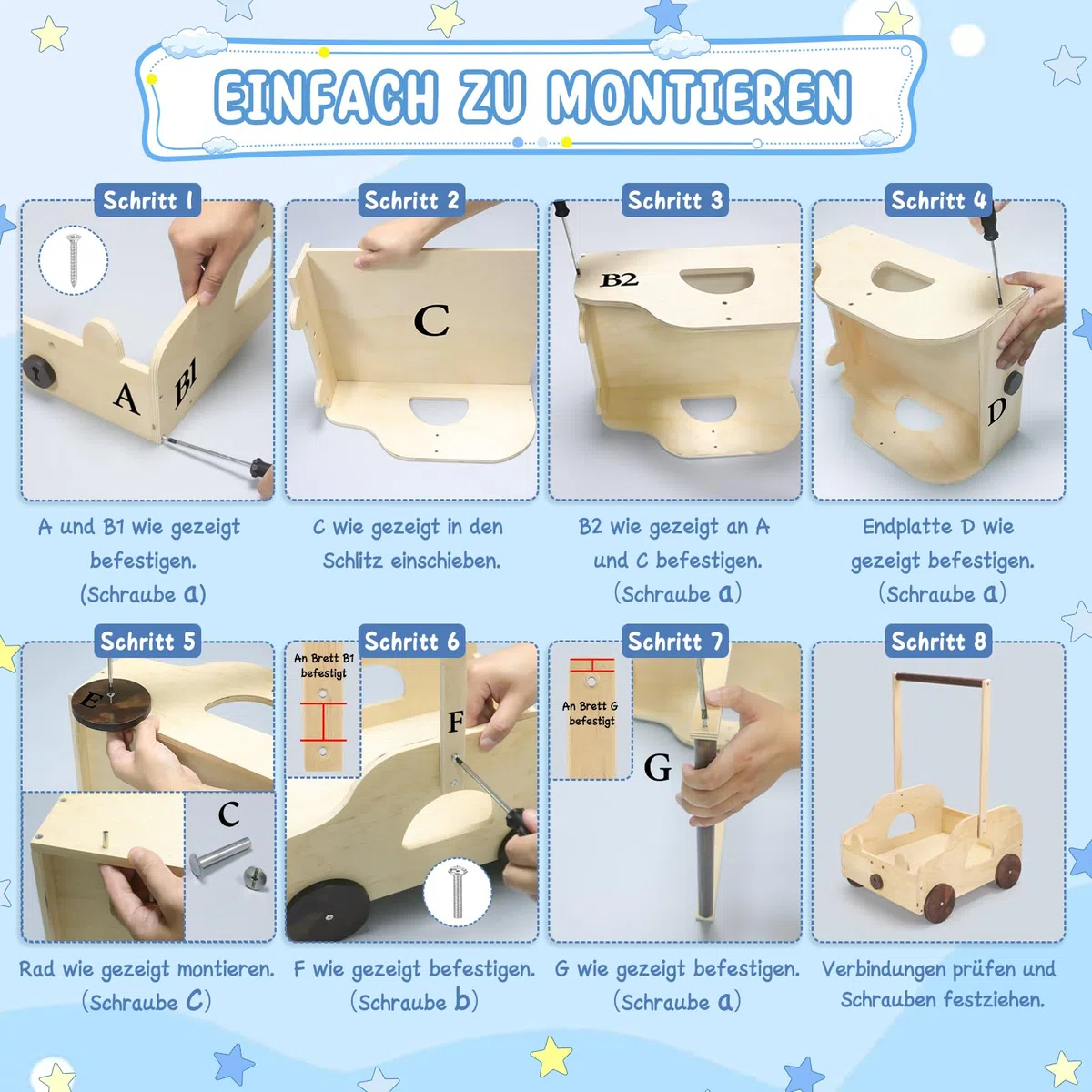 EINFACH ZU MONTIEREN

Schritt 1

A B1

A und B1 wie gezeigt befestigen. (Schraube a)

Schritt 2

C

C wie gezeigt in den Schlitz einschieben.

Schritt 3

B2

B2 wie gezeigt an A und C befestigen. (Schraube a)

Schritt 4

D

Endplatte D wie gezeigt befestigen. (Schraube a)

Schritt 5

E

C

Rad wie gezeigt montieren. (Schraube C)

Schritt 6

An Brett B1 befestigt

F

F wie gezeigt befestigen. (Schraube b)

Schritt 7

An Brett G befestigt

G

G wie gezeigt befestigen. (Schraube a)

Schritt 8

Verbindungen prüfen und Schrauben festziehen.