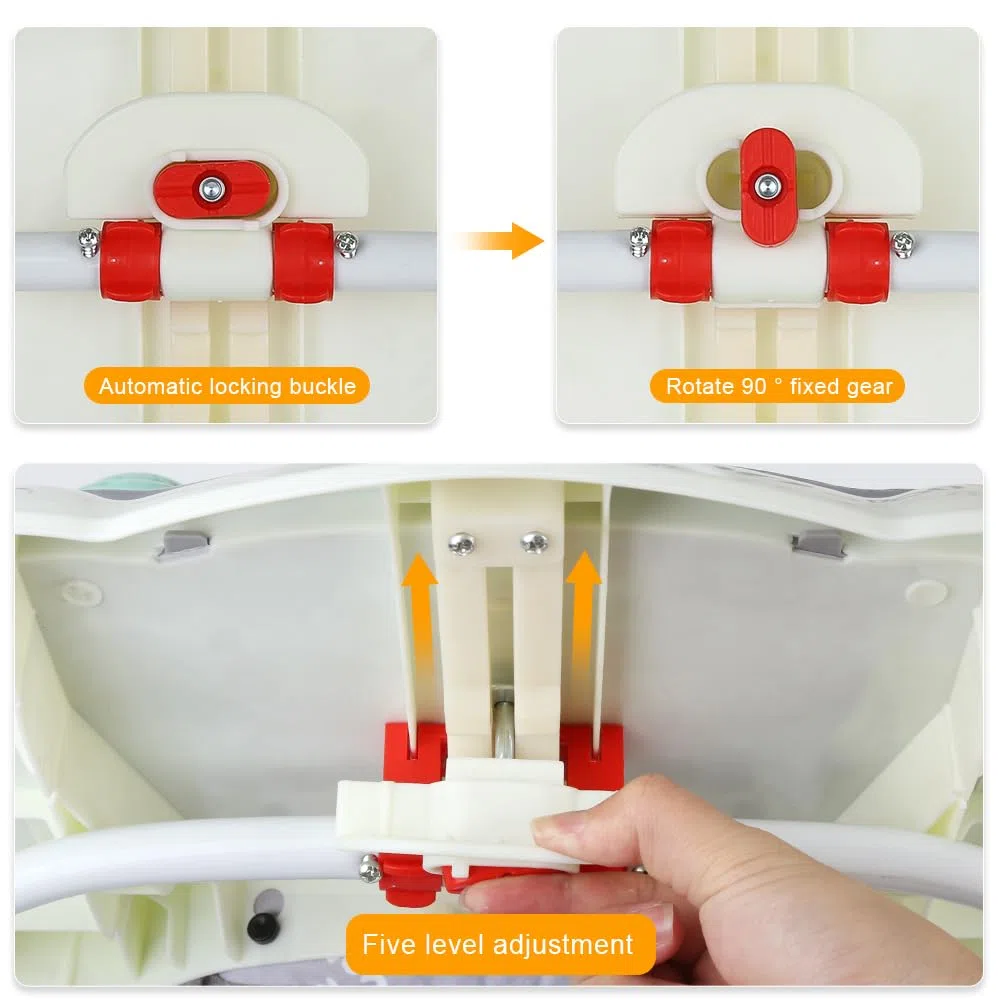 Automatic locking buckle

Rotate 90 ° fixed gear

Five level adjustment