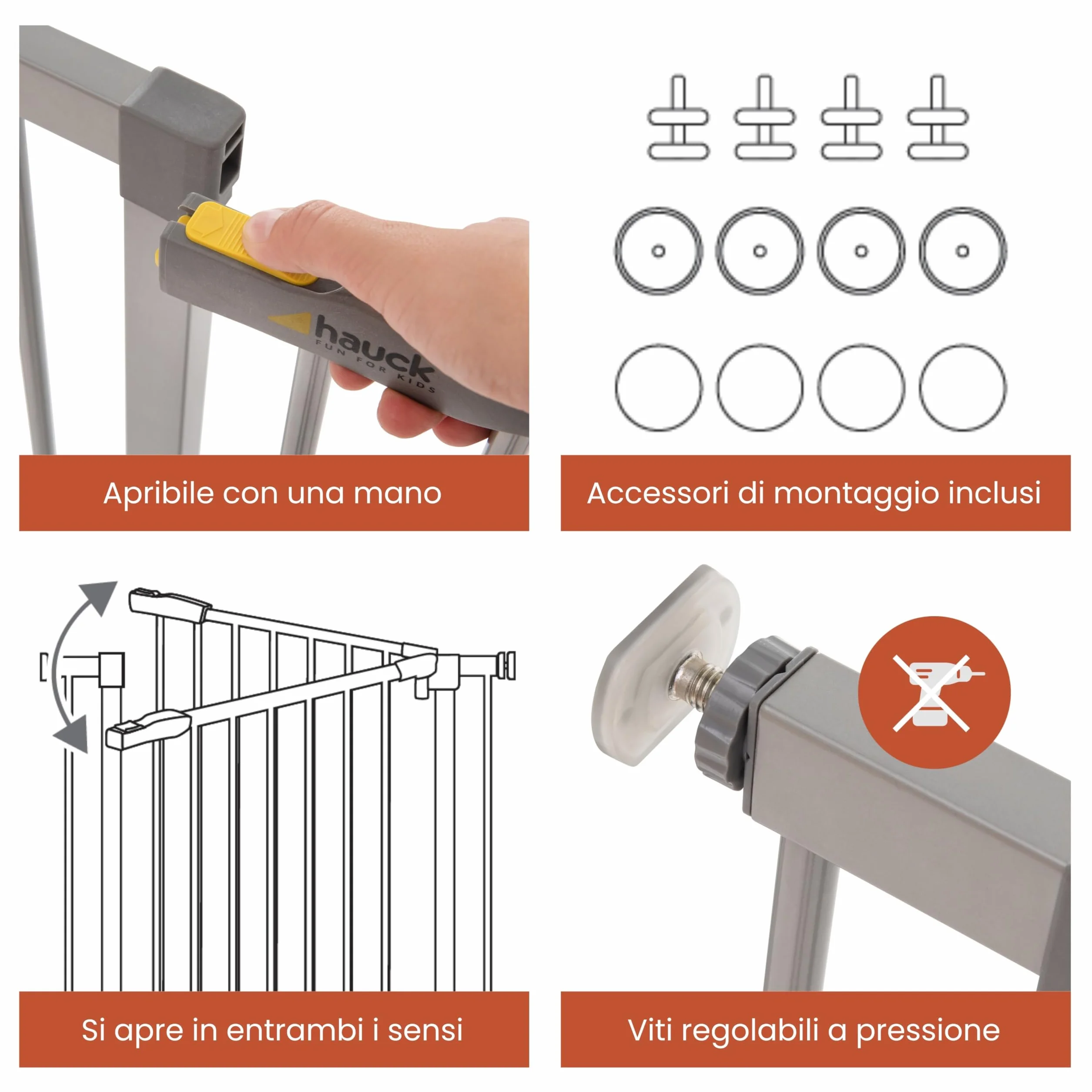 hauck
FUN FOR KIDS

Apribile con una mano

Accessori di montaggio inclusi

Si apre in entrambi i sensi

Viti regolabili a pressione