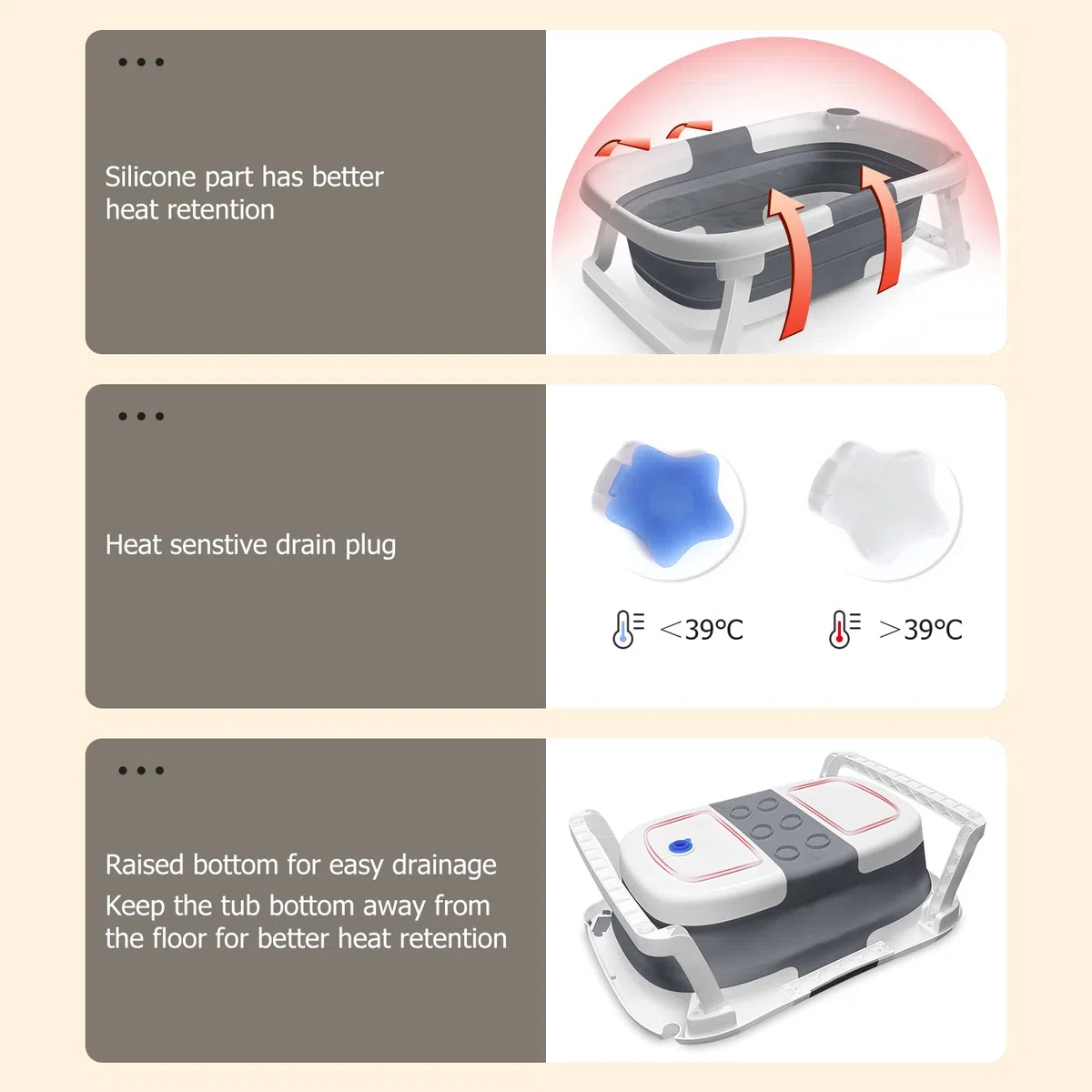 Silicone part has better heat retention

Heat senstive drain plug

<39℃

>39℃

Raised bottom for easy drainage

Keep the tub bottom away from the floor for better heat retention