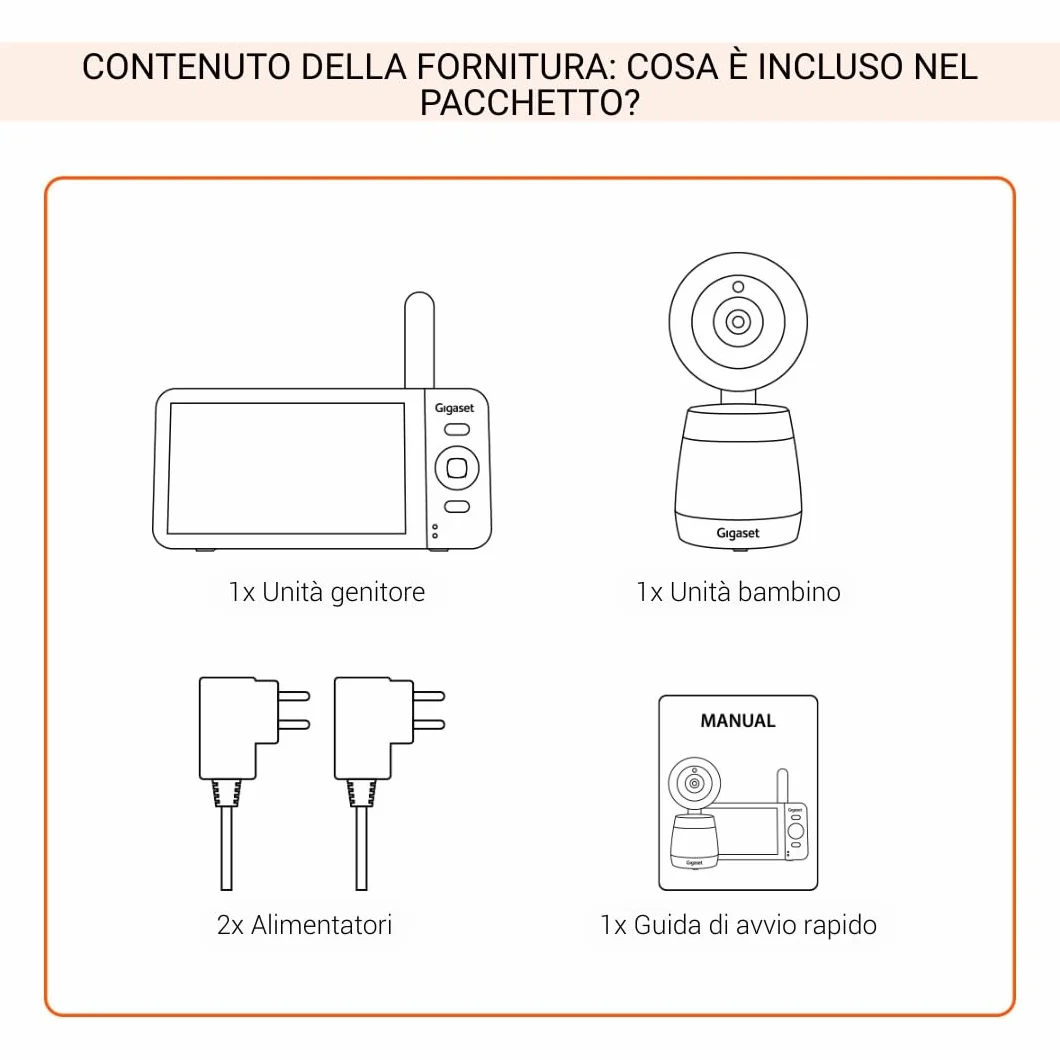 CONTENUTO DELLA FORNITURA: COSA È INCLUSO NEL PACCHETTO?

Gigaset

1x Unità genitore

Gigaset

1x Unità bambino

2x Alimentatori

MANUAL

Gigaset

Gigaset

1x Guida di avvio rapido