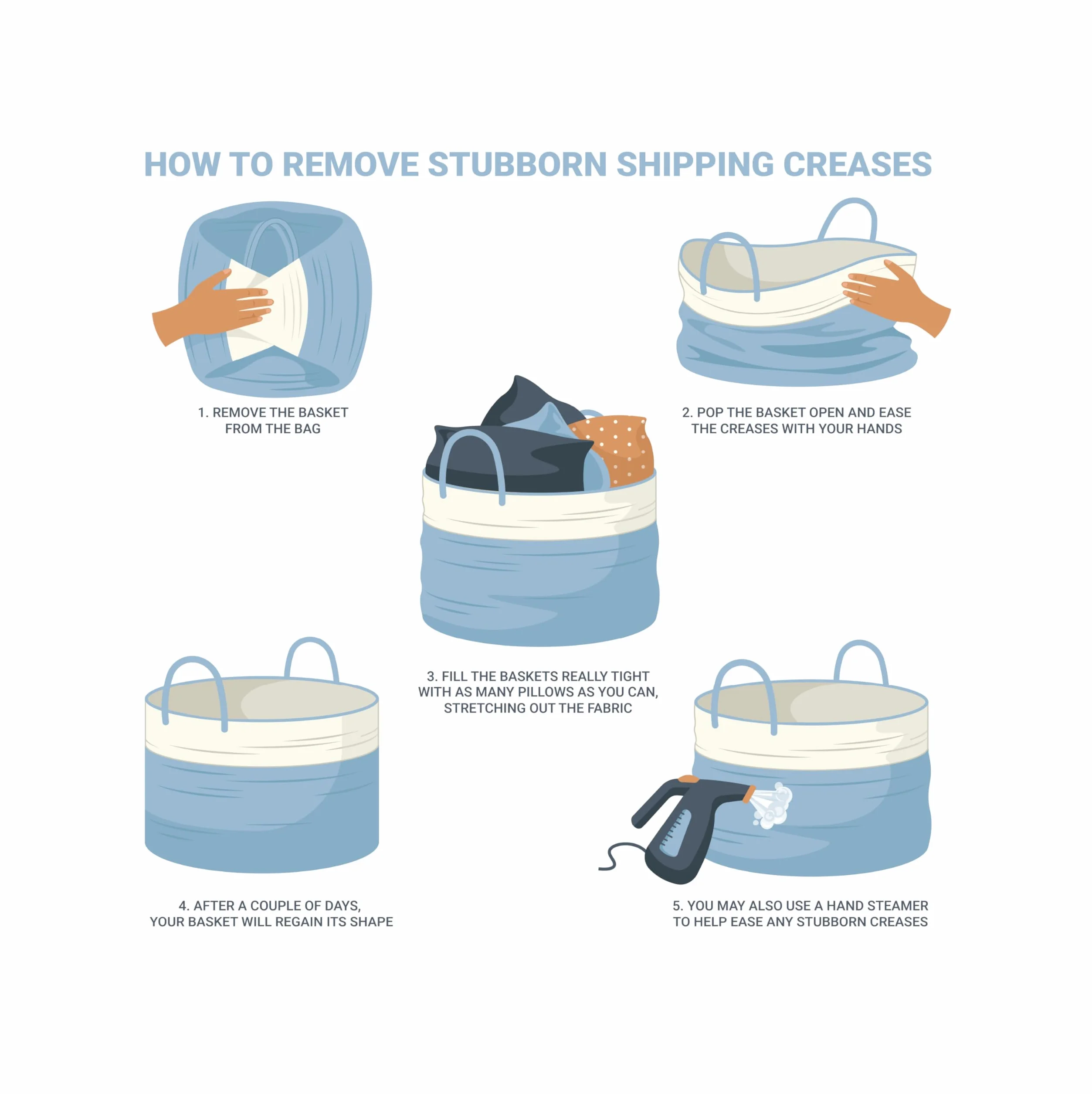 HOW TO REMOVE STUBBORN SHIPPING CREASES

1. REMOVE THE BASKET FROM THE BAG

2. POP THE BASKET OPEN AND EASE THE CREASES WITH YOUR HANDS

3. FILL THE BASKETS REALLY TIGHT WITH AS MANY PILLOWS AS YOU CAN, STRETCHING OUT THE FABRIC

4. AFTER A COUPLE OF DAYS, YOUR BASKET WILL REGAIN ITS SHAPE

5. YOU MAY ALSO USE A HAND STEAMER TO HELP EASE ANY STUBBORN CREASES