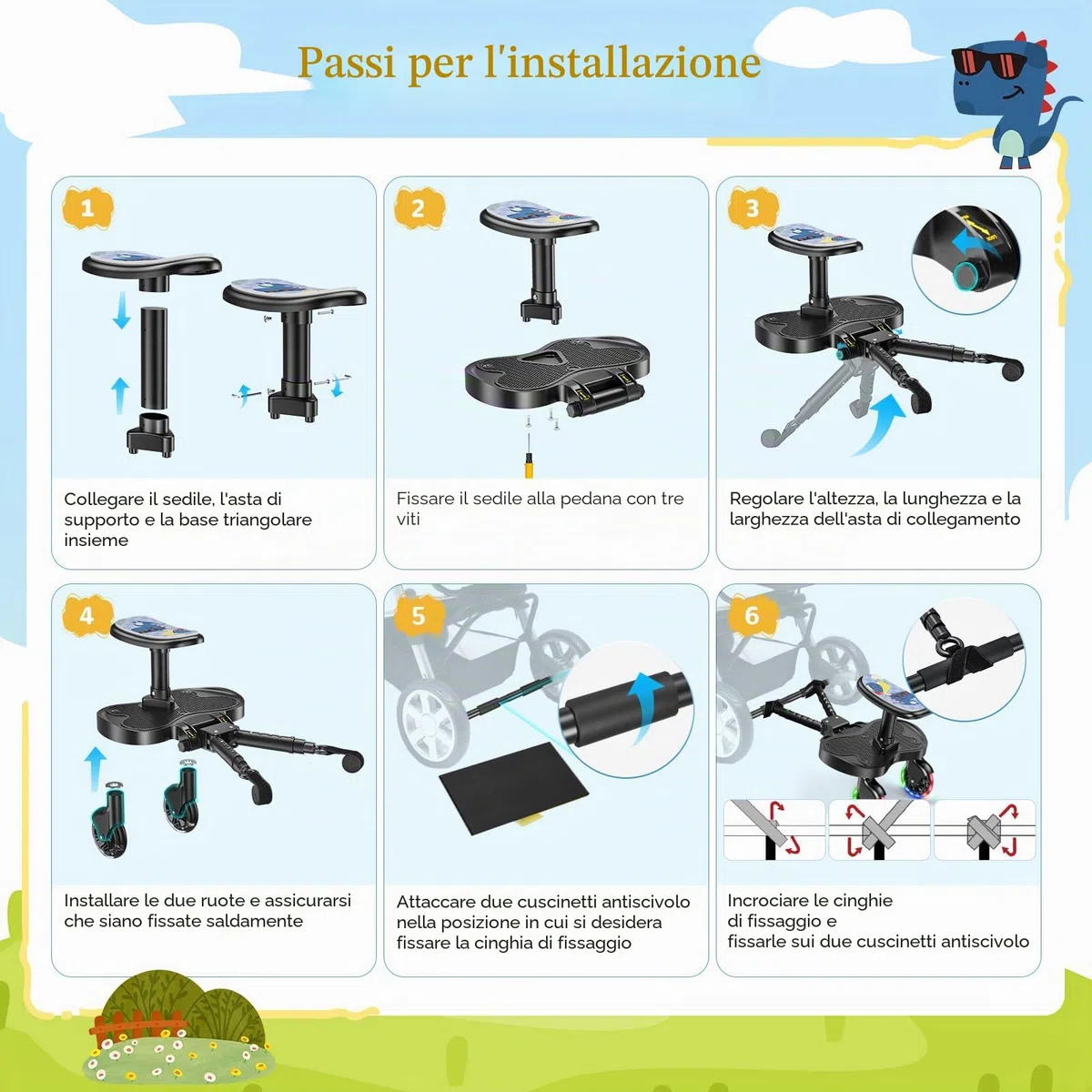 Passi per l'installazione

1

Collegare il sedile, l'asta di supporto e la base triangolare insieme

2

Fissare il sedile alla pedana con tre viti

3

Regolare l'altezza, la lunghezza e la larghezza dell'asta di collegamento

4

Installare le due ruote e assicurarsi che siano fissate saldamente

5

Attaccare due cuscinetti antiscivolo nella posizione in cui si desidera fissare la cinghia di fissaggio

6

Incrociare le cinghie di fissaggio e fissarle sui due cuscinetti antiscivolo