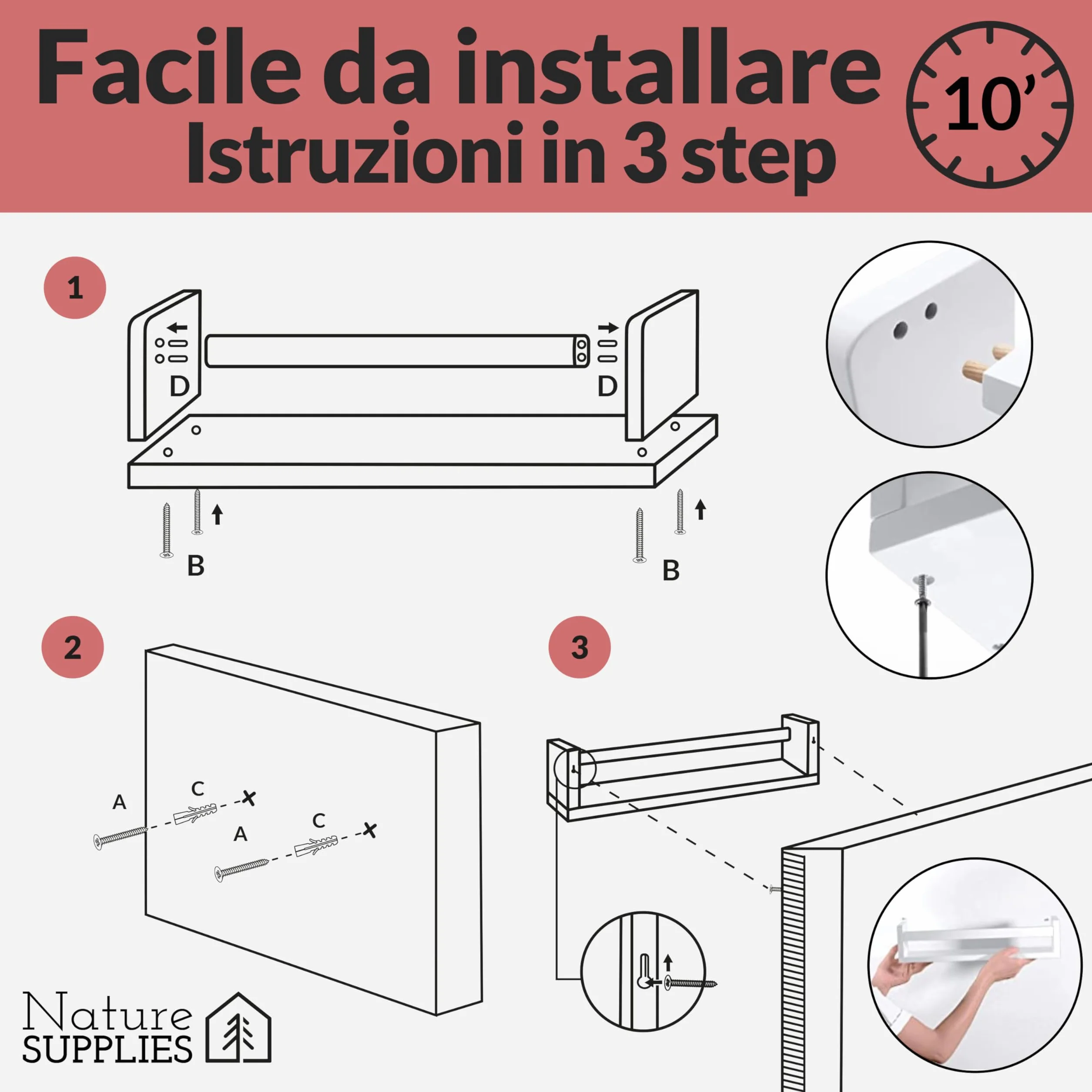 Facile da installare
Istruzioni in 3 step

10'

1

D

D

B

B

2

A

C

A

C

3

Nature
SUPPLIES