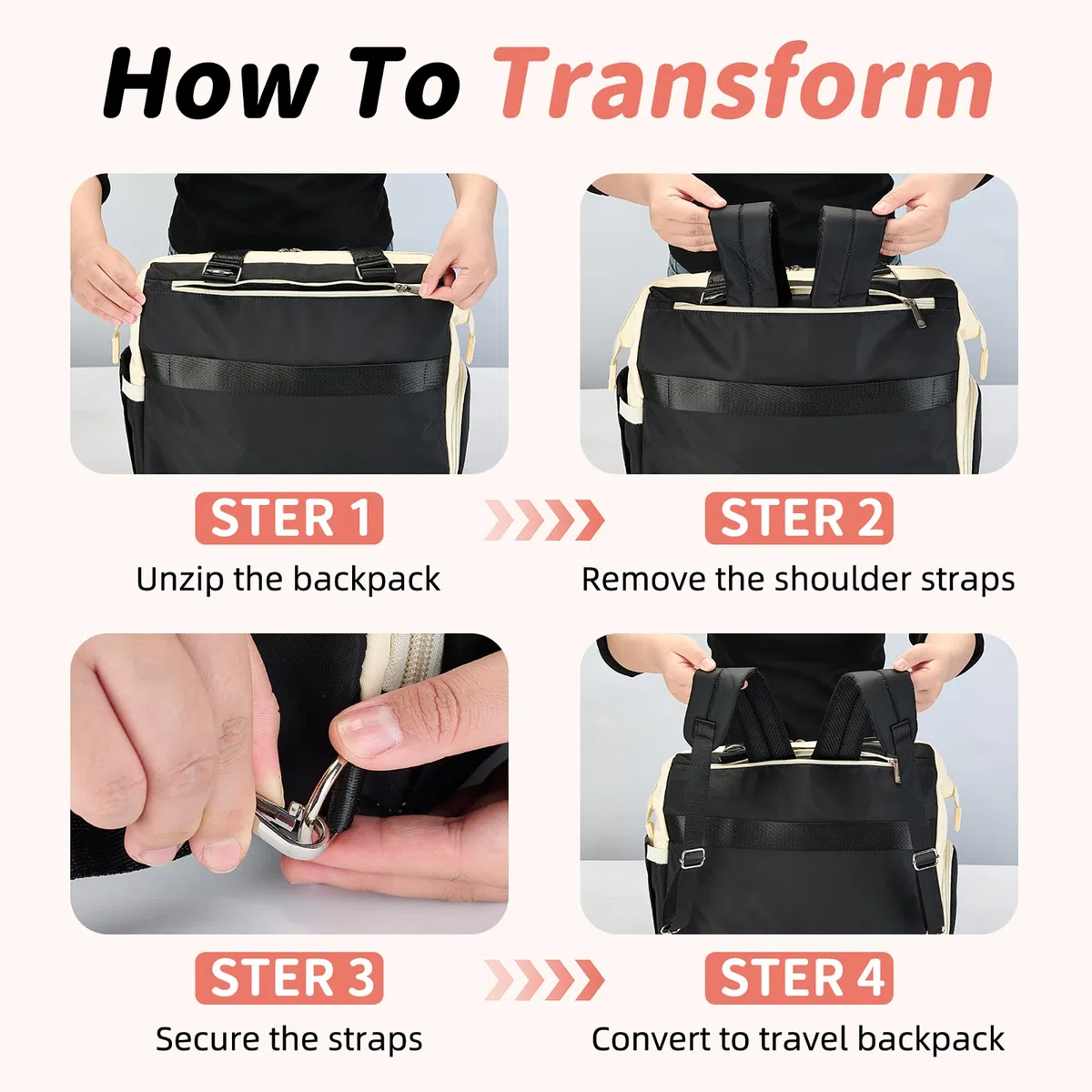 How To Transform

STER 1
Unzip the backpack

STER 2
Remove the shoulder straps

STER 3
Secure the straps

STER 4
Convert to travel backpack