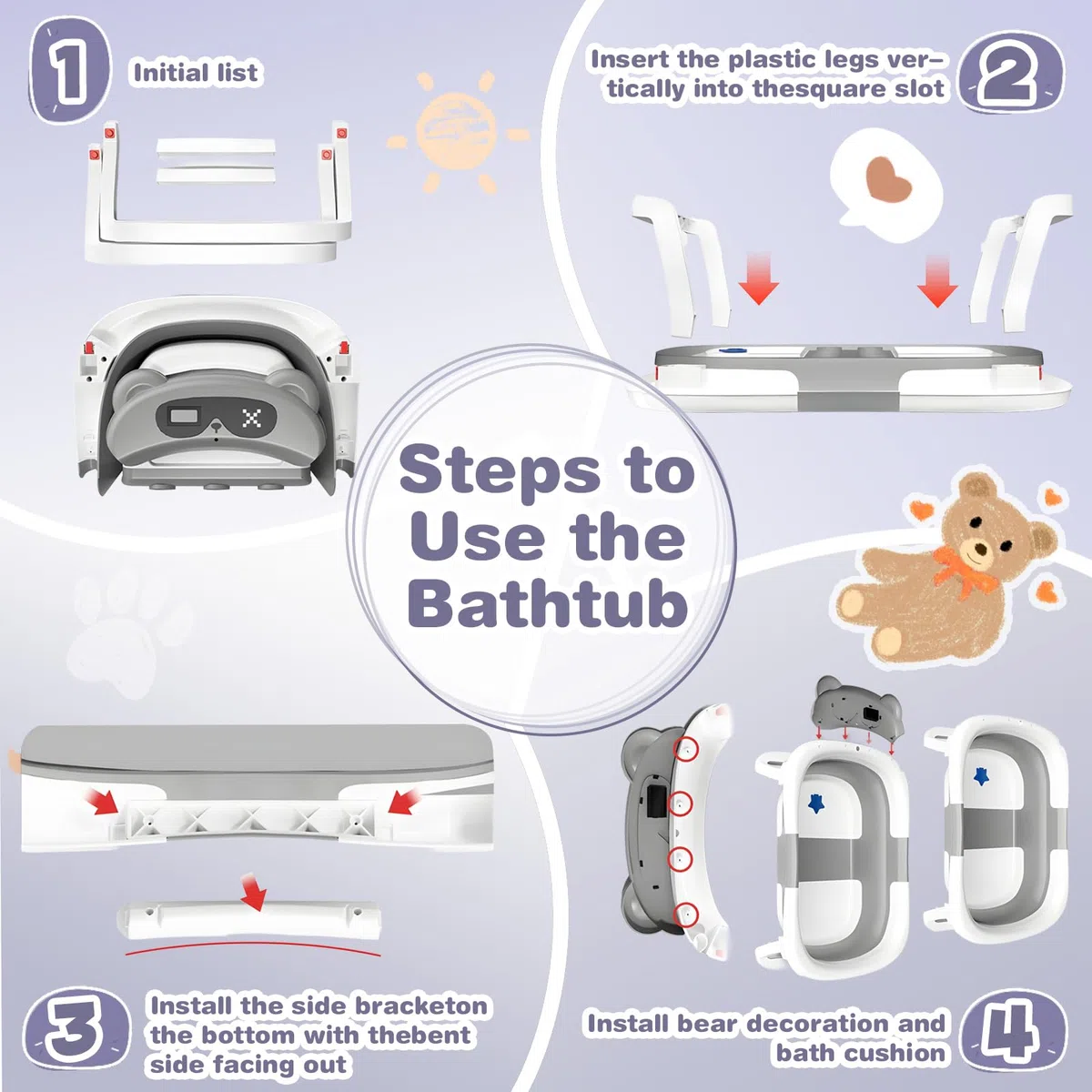 1 Initial list

Insert the plastic legs vertically into thesquare slot 2

Steps to Use the Bathtub

3 Install the side bracketon the bottom with thebent side facing out

Install bear decoration and bath cushion 4