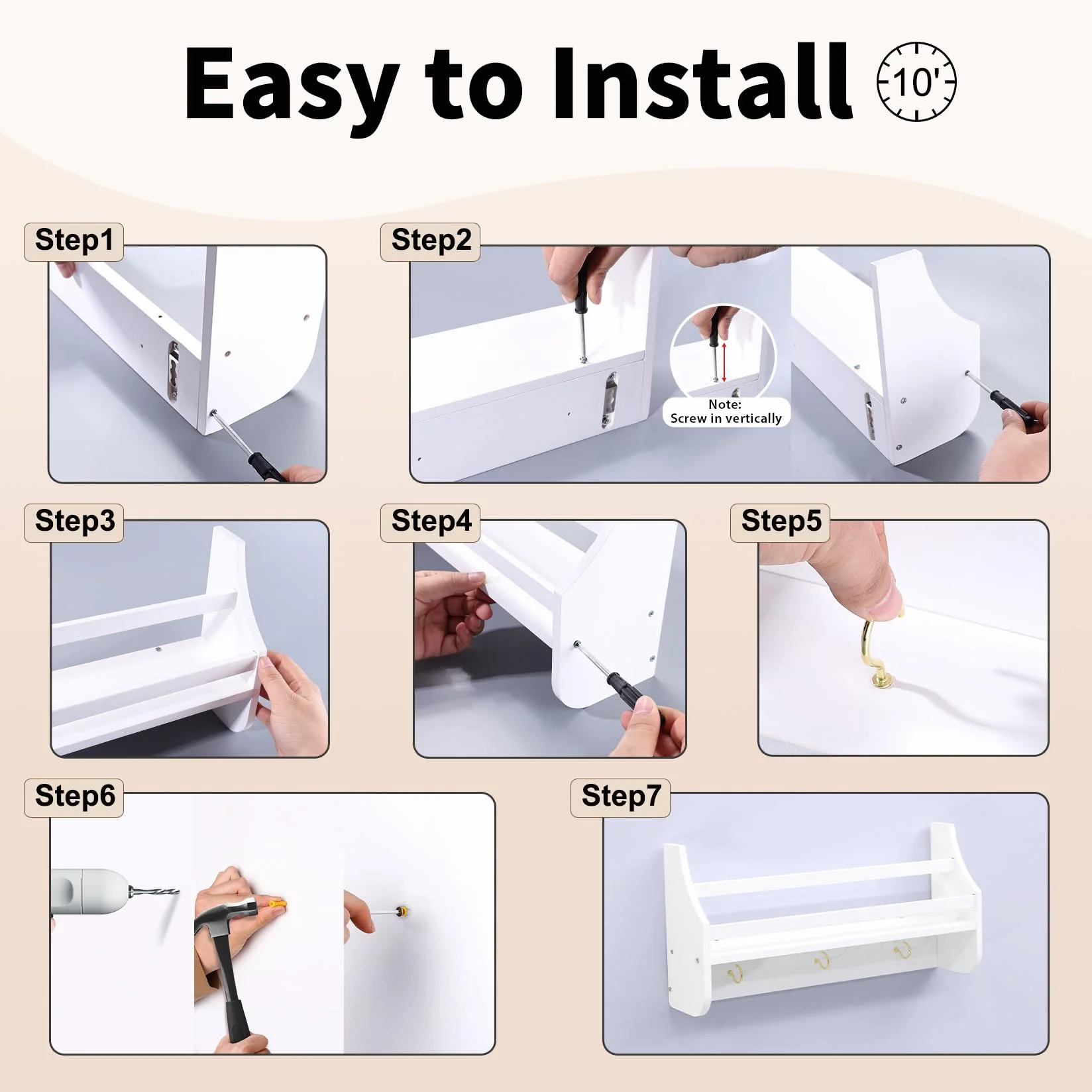 Easy to Install 10'

Step1

Step2

Note:
Screw in vertically

Step3

Step4

Step5

Step6

Step7