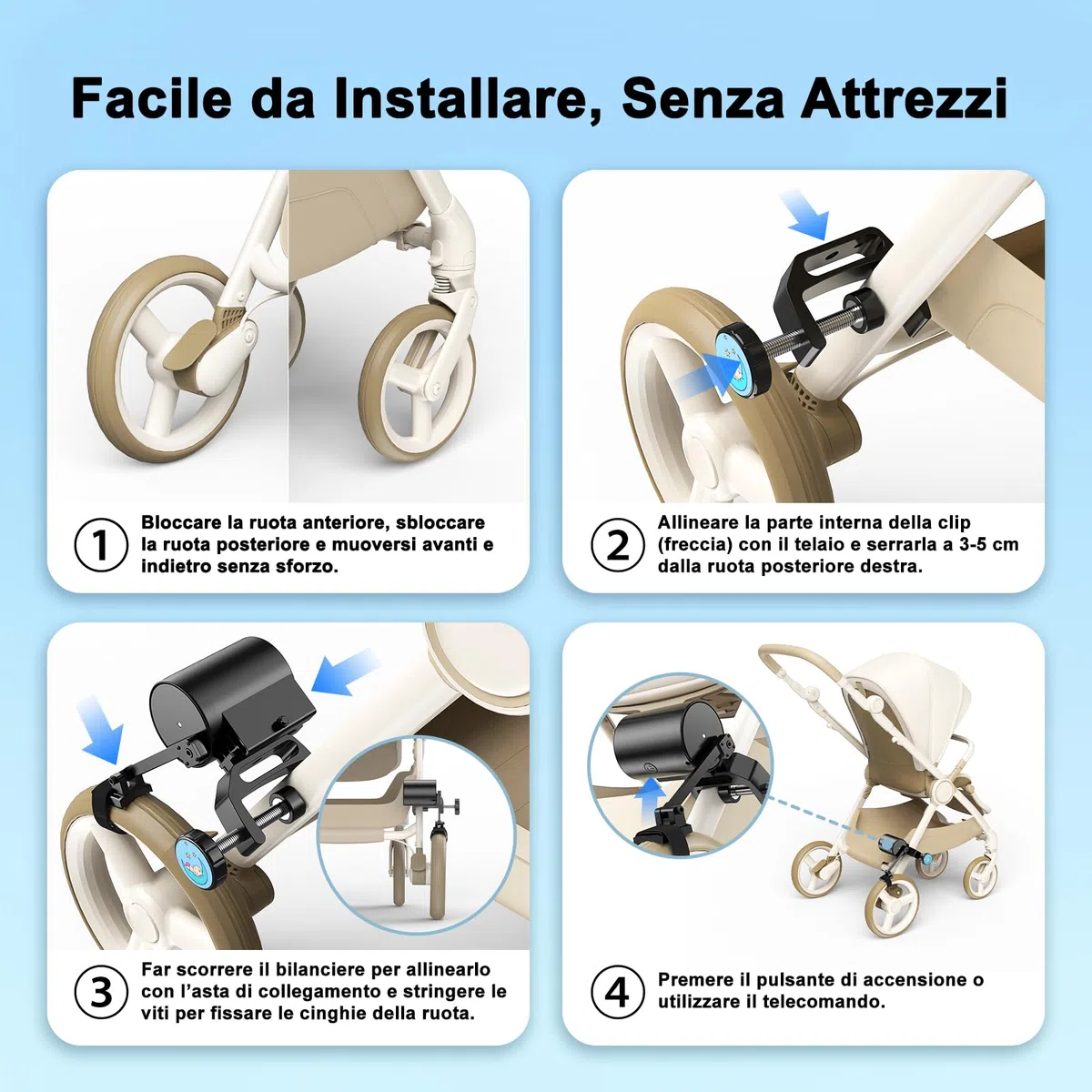 Facile da Installare, Senza Attrezzi

1 Bloccare la ruota anteriore, sbloccare la ruota posteriore e muoversi avanti e indietro senza sforzo.

2 Allineare la parte interna della clip (freccia) con il telaio e serrarla a 3-5 cm dalla ruota posteriore destra.

3 Far scorrere il bilanciere per allinearlo con l'asta di collegamento e stringere le viti per fissare le cinghie della ruota.

4 Premere il pulsante di accensione o utilizzare il telecomando.