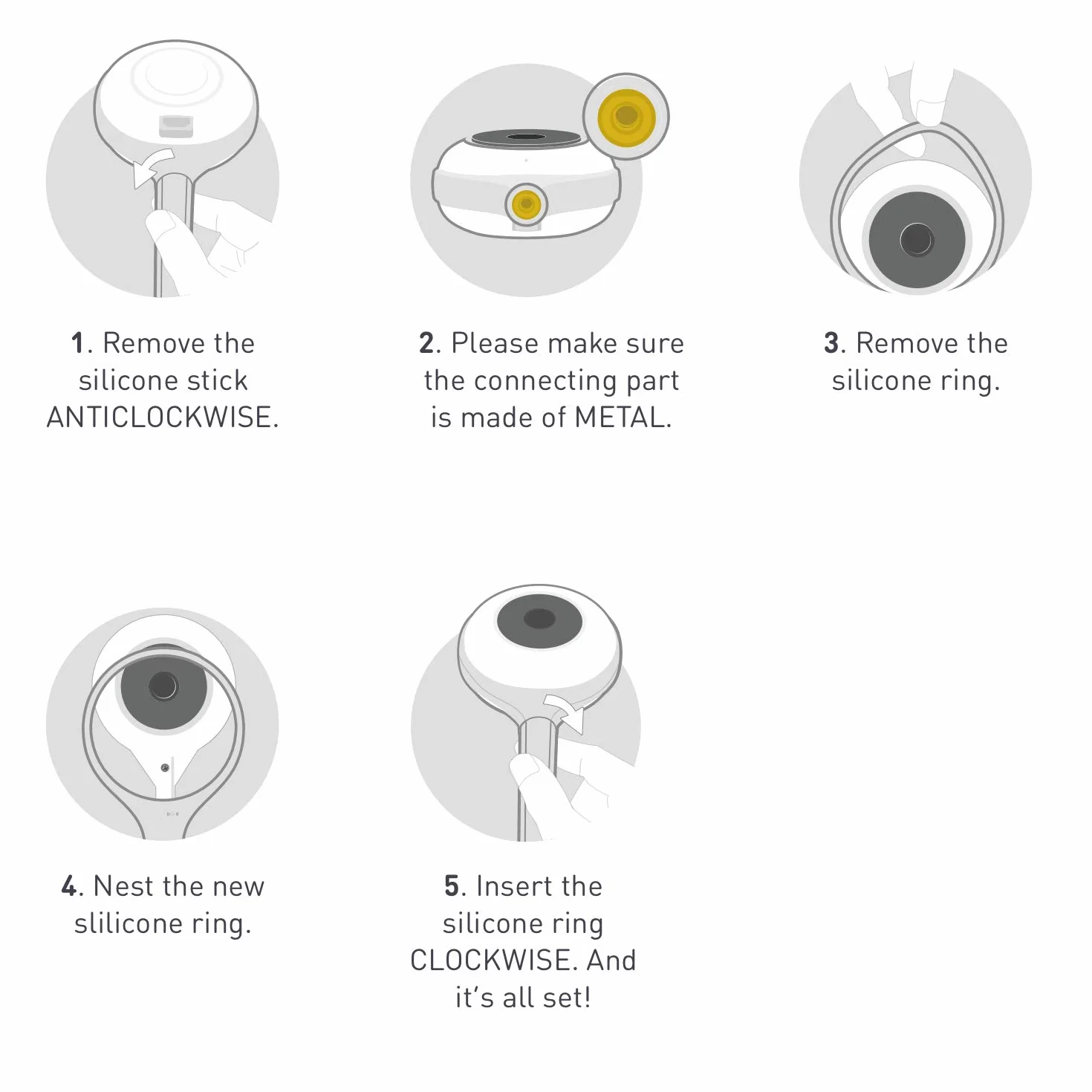 1. Remove the silicone stick ANTICLOCKWISE.

2. Please make sure the connecting part is made of METAL.

3. Remove the silicone ring.

4. Nest the new slilicone ring.

5. Insert the silicone ring CLOCKWISE. And it's all set!