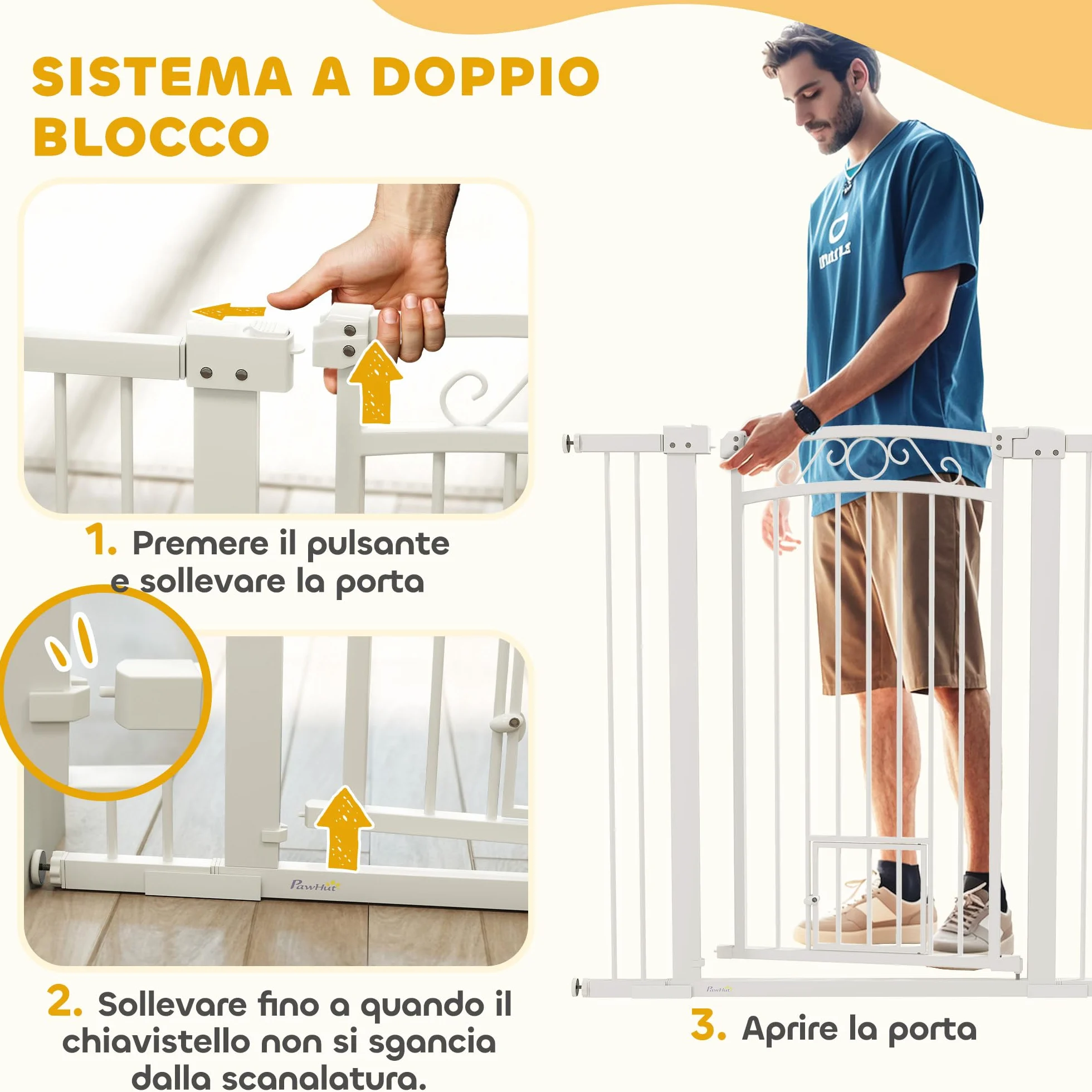 SISTEMA A DOPPIO BLOCCO

1. Premere il pulsante e sollevare la porta

PawHut

2. Sollevare fino a quando il chiavistello non si sgancia dalla scanalatura.

PawHut

3. Aprire la porta