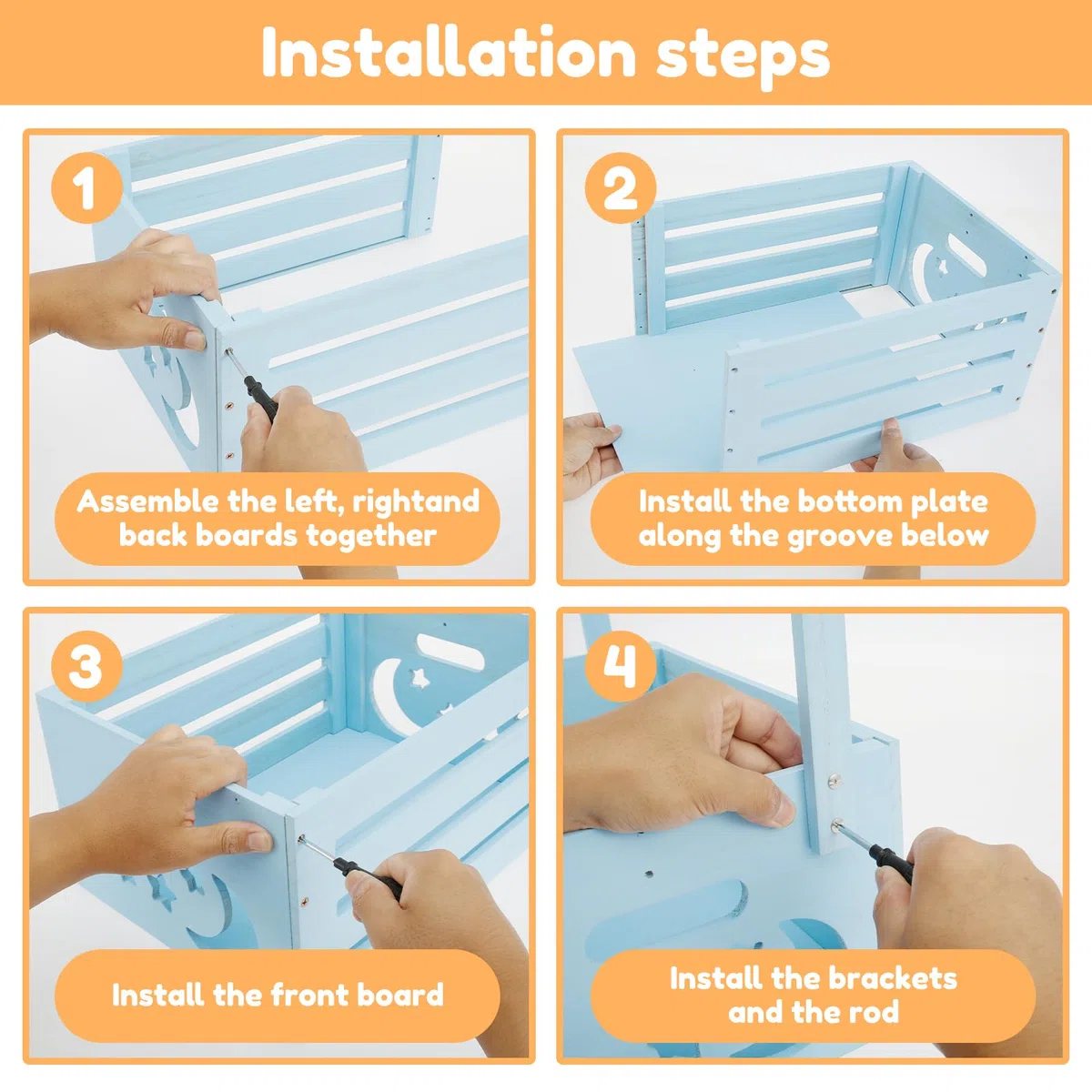 Installation steps

1

Assemble the left, rightand back boards together

2

Install the bottom plate along the groove below

3

Install the front board

4

Install the brackets and the rod