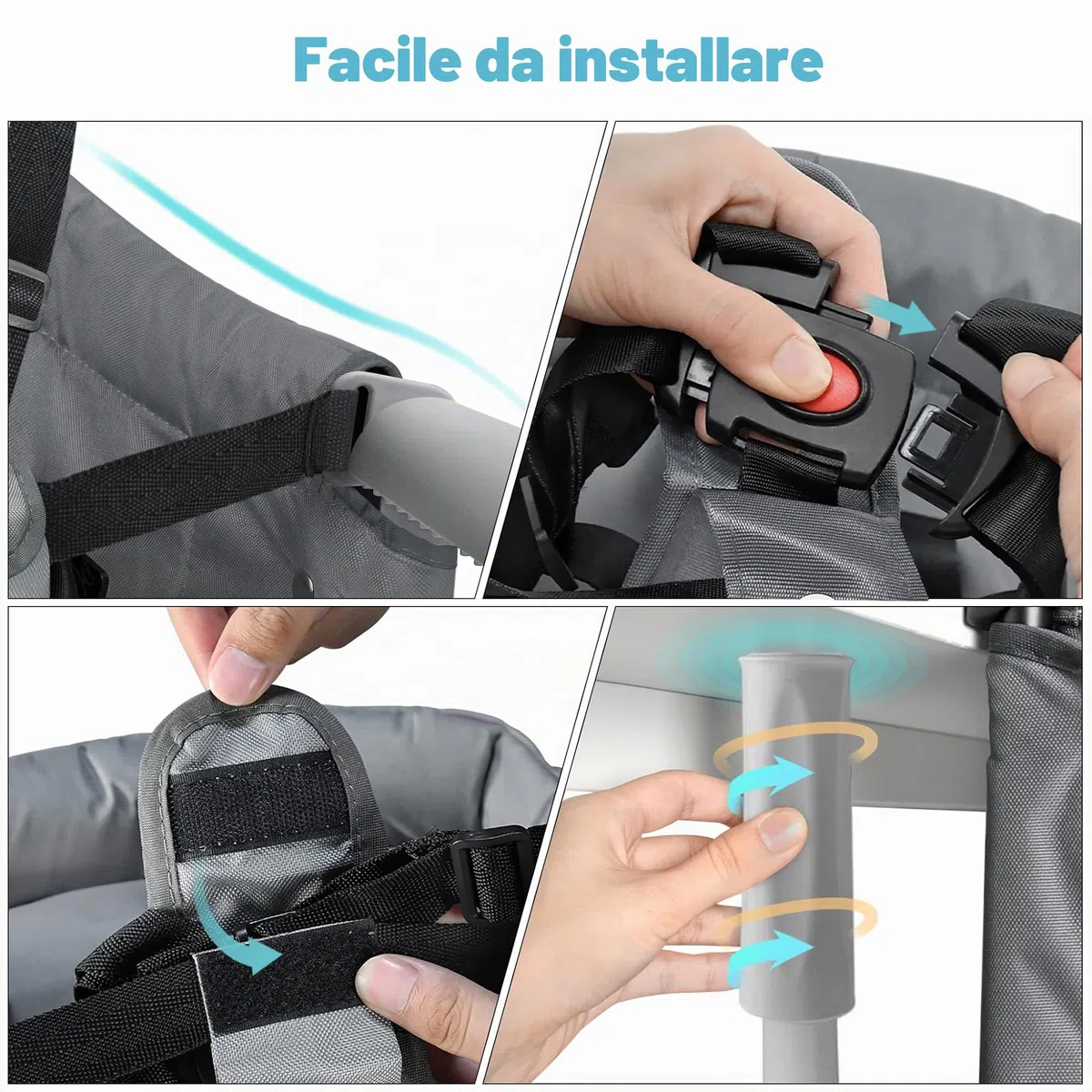 Facile da installare