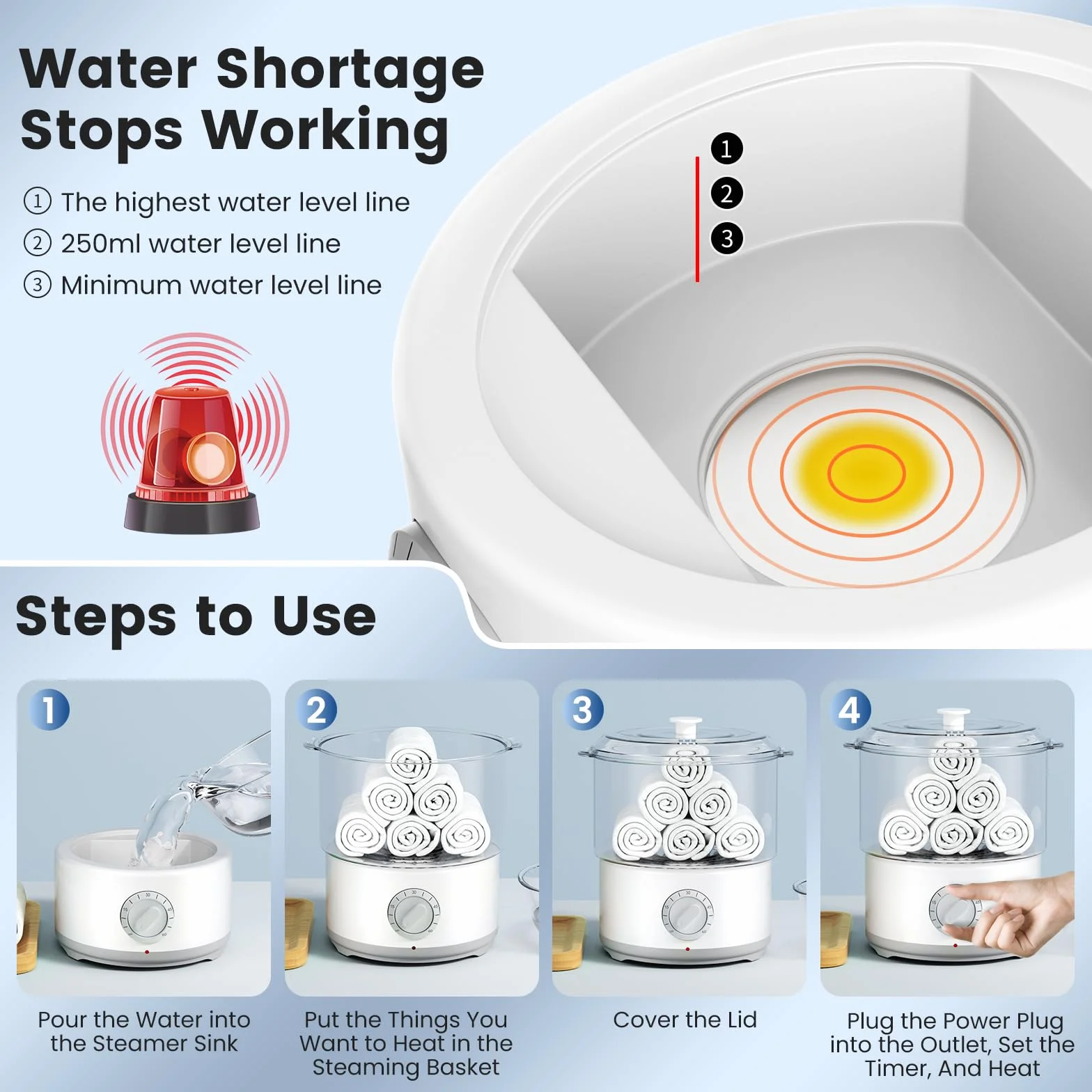 Water Shortage Stops Working

① The highest water level line
② 250ml water level line
③ Minimum water level line

1
2
3

Steps to Use

1
Pour the Water into the Steamer Sink

2
Put the Things You Want to Heat in the Steaming Basket

3
Cover the Lid

4
Plug the Power Plug into the Outlet, Set the Timer, And Heat